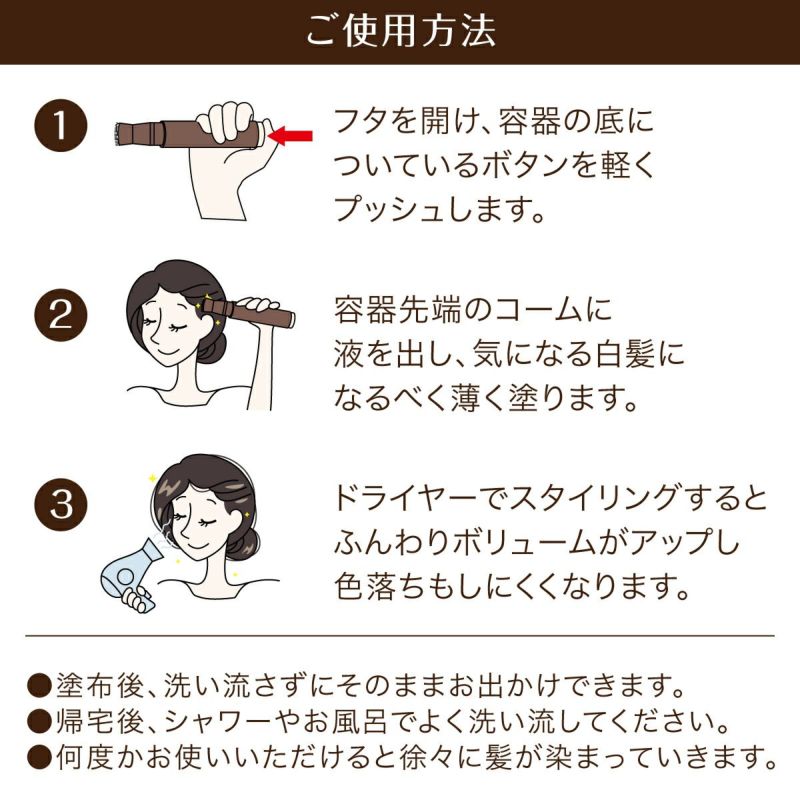 ご使用方法

1 フタを開け、容器の底についているボタンを軽くプッシュします。

2 容器先端のコームに液を出し、気になる白髪になるべく薄く塗ります。

3 ドライヤーでスタイリングするとふんわりボリュームがアップし色落ちもしにくくなります。

●塗布後、洗い流さずにそのままお出かけできます。
●帰宅後、シャワーやお風呂でよく洗い流してください。
●何度かお使いいただけると徐々に髪が染まっていきます。