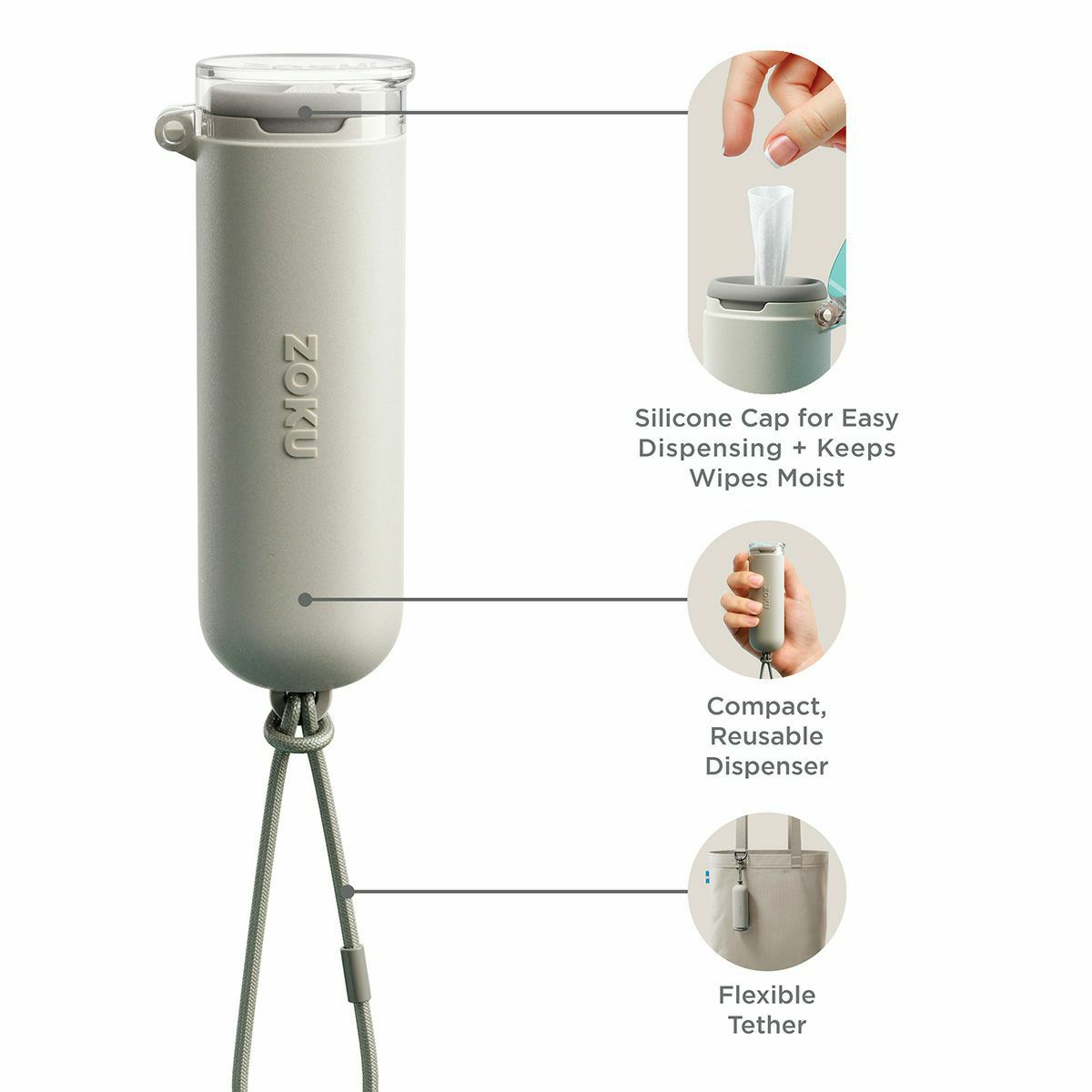 ZOKU

Silicone Cap for Easy Dispensing + Keeps Wipes Moist

Compact, Reusable Dispenser

Flexible Tether