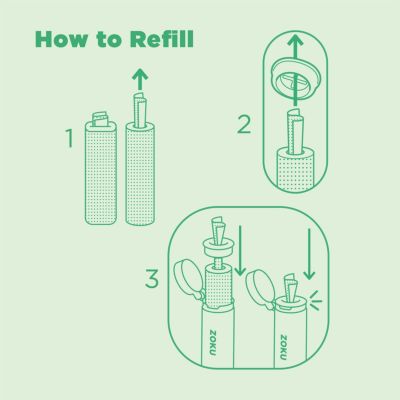 How to Refill

1

2

3

ZOKU

ZOKU