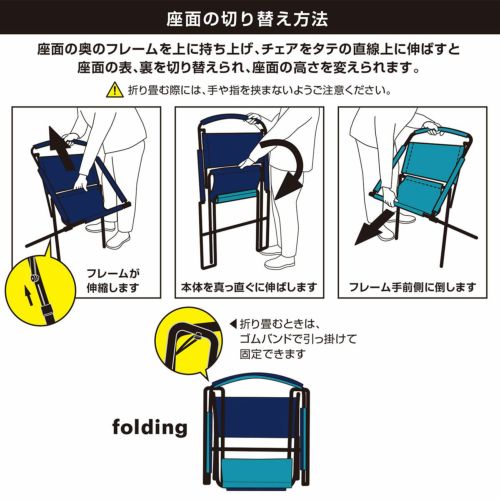 座面の切り替え方法

座面の奥のフレームを上に持ち上げ、チェアをタテの直線上に伸ばすと座面の表、裏を切り替えられ、座面の高さを変えられます。

折り畳む際には、手や指を挟まないようご注意ください。

フレームが伸縮します

本体を真っ直ぐに伸ばします

フレーム手前側に倒します

◀折り畳むときは、ゴムバンドで引っ掛けて固定できます

folding